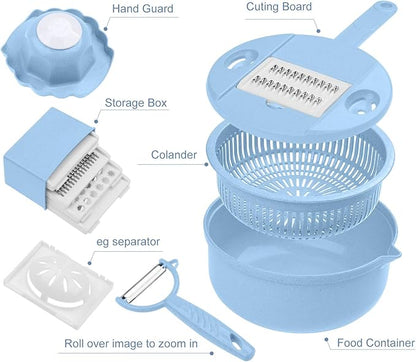 Hand Guard

Cuting Board

Storage Box

Colander

eg separator

Roll over image to zoom in

Food Container