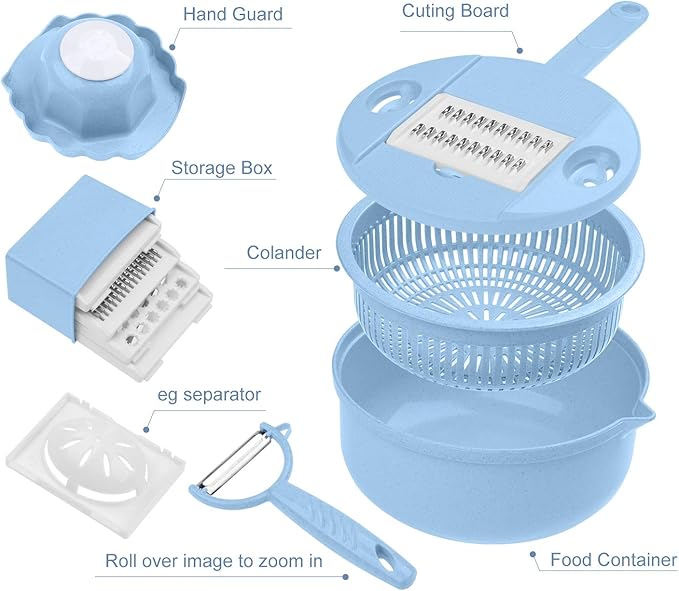 Hand Guard

Cuting Board

Storage Box

Colander

eg separator

Roll over image to zoom in

Food Container