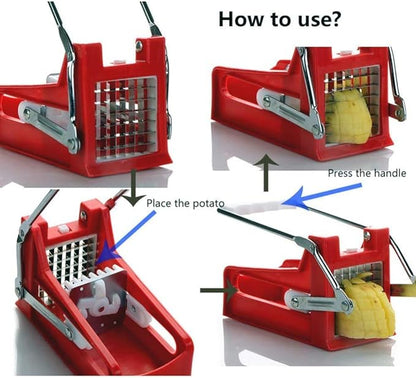 How to use?

Press the handle

Place the potato