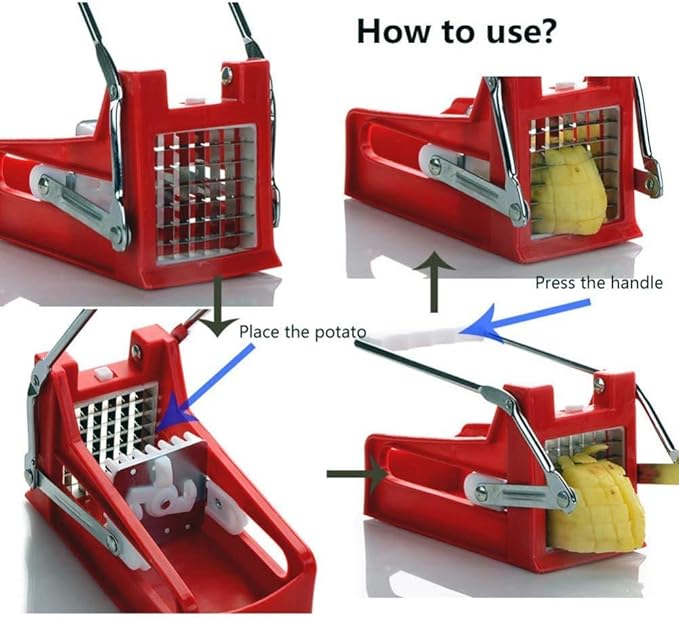 How to use?

Press the handle

Place the potato