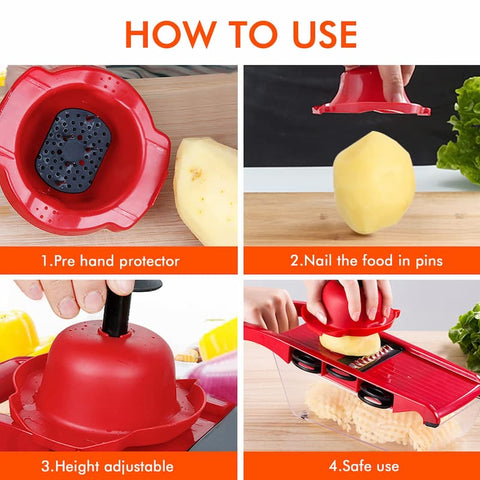 HOW TO USE

1.Pre hand protector

2.Nail the food in pins

3.Height adjustable

4.Safe use